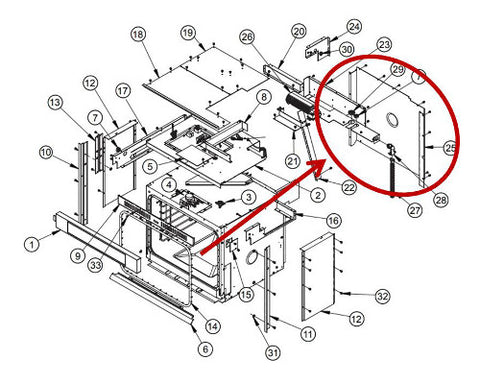 18
19
26
20
24
30
23
29
7
12
17
8
13
7
10
5
21
25
4
3
2
22
28
27
16
1
9
33
15
32
12
14
11
6
31