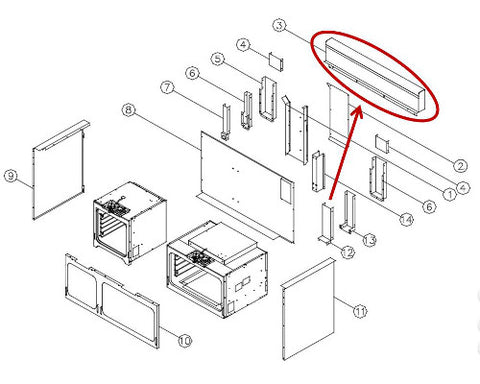 3
4
5
6
7
8
9
2
4
1
6
14
13
12
11
10