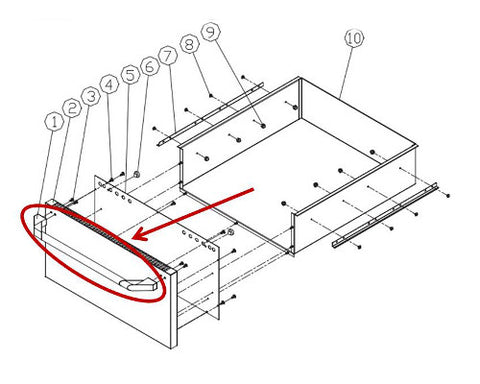 1
2
3
4
5
6
7
8
9
10