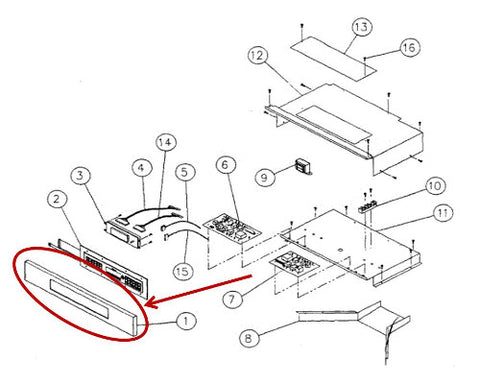 13
16
12
14
4
5
6
3
9
2
10
11
15
7
1
8