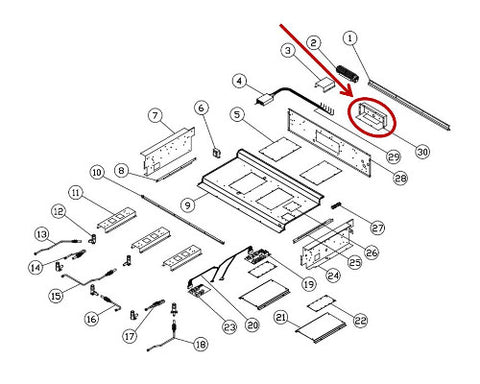 1
2
3
4
5
6
7
8
9
10
11
12
13
14
15
16
17
18
19
20
21
22
23
24
25
26
27
28
29
30