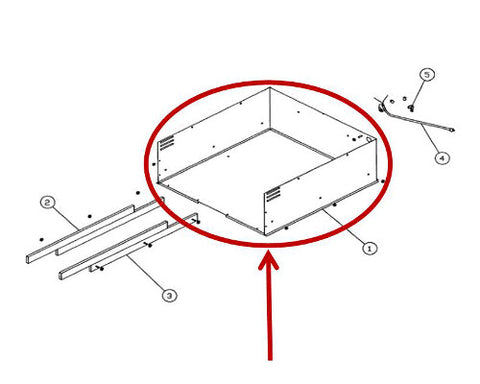 5
4
2
1
3