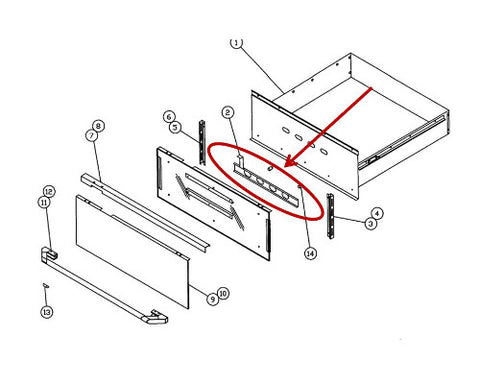 1
2
6
5
8
7
12
11
4
3
14
9
10
13