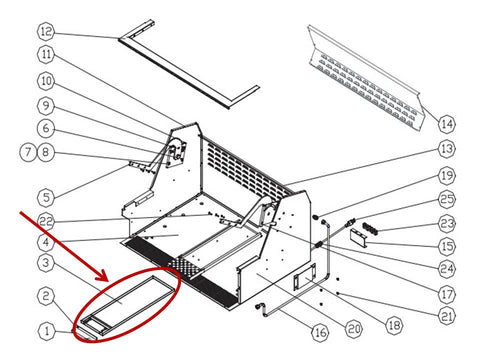 12
11
10
9
6
7
8
5
22
4
3
2
1
14
13
19
25
23
15
24
17
21
18
20
16