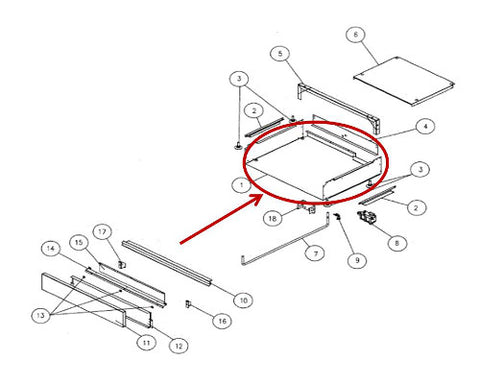 6
5
3
2
4
3
1
2
18
8
7
9
17
15
14
10
13
16
11
12