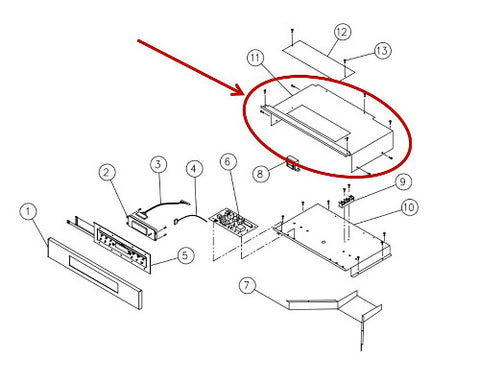 12
13
11
3
4
6
2
8
9
10
1
5
7