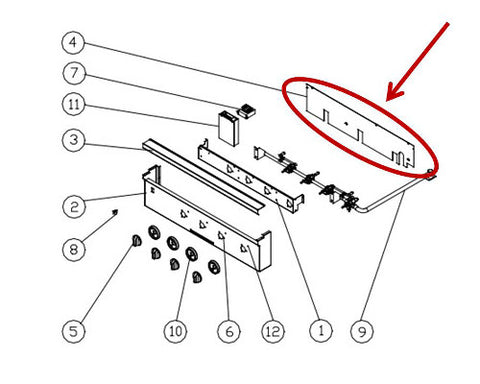 4
7
11
3
2
8
5
10
6
12
1
9