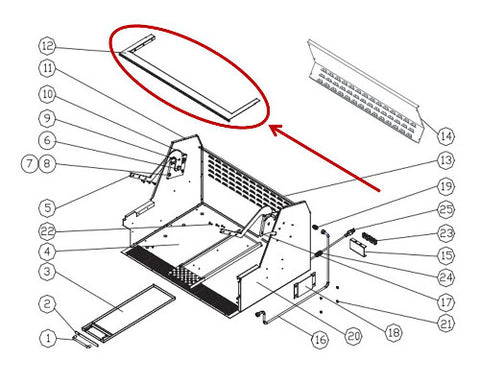 12
11
10
9
6
7
8
5
22
4
3
2
1
14
13
19
25
23
15
24
17
21
18
20
16