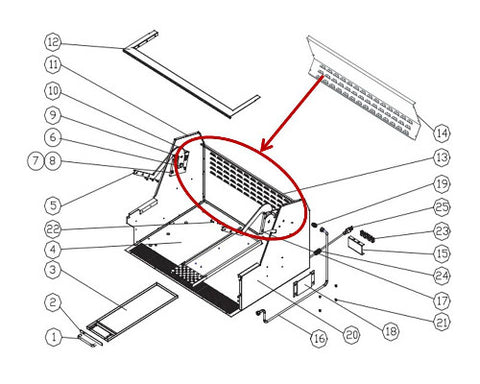 12
11
10
9
6
7
8
5
22
4
3
2
1
14
13
19
25
23
15
24
17
21
18
20
16