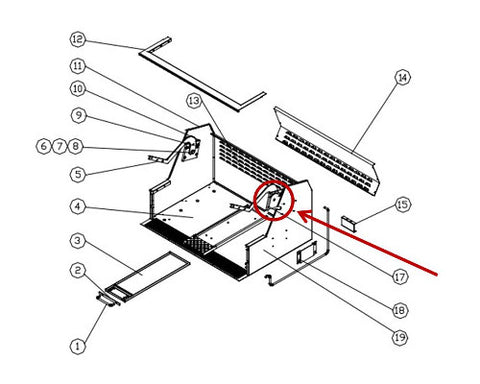 12
11
10
9
6 7 8
5
4
3
2
1
13
14
15
17
18
19