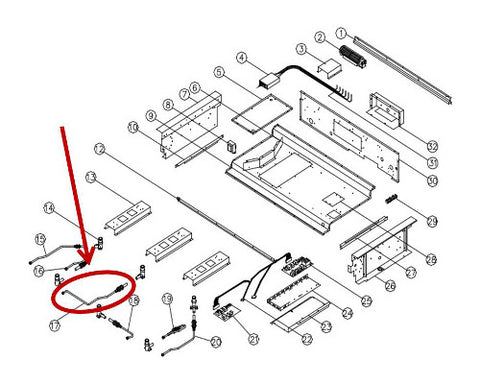 1
2
3
4
5
6
7
8
9
10
12
13
14
15
16
17
18
19
20
21
22
23
24
25
26
27
28
29
30
31
32