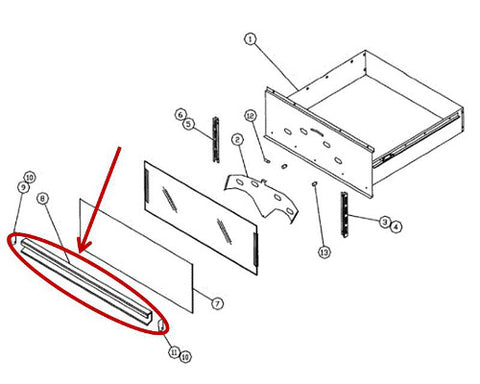 1
6
5
12
2
10
9
8
3
4
13
7
11
10