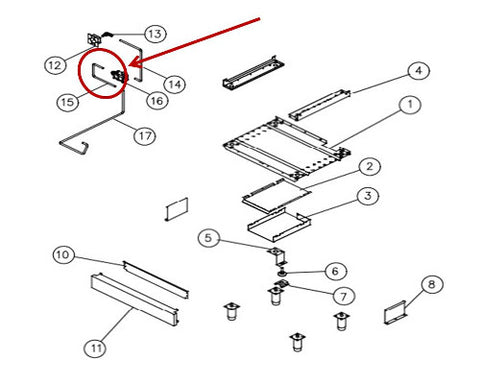 13
12
14
15
16
17
4
1
2
3
5
6
7
8
10
11