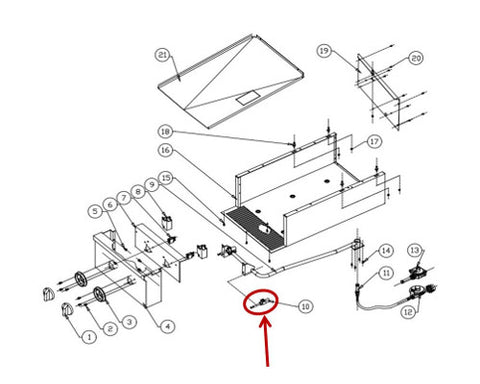 21
19
20
18
17
16
15
9
8
7
6
5
14
13
11
10
12
4
3
2
1