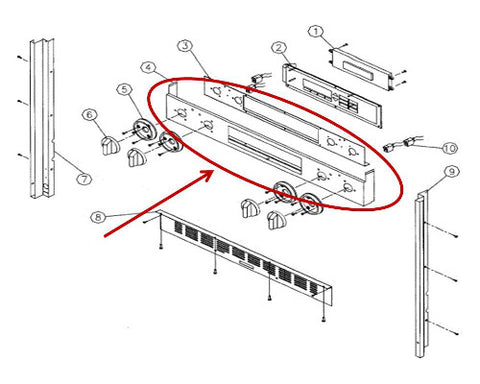 1
2
3
4
5
6
7
8
9
10