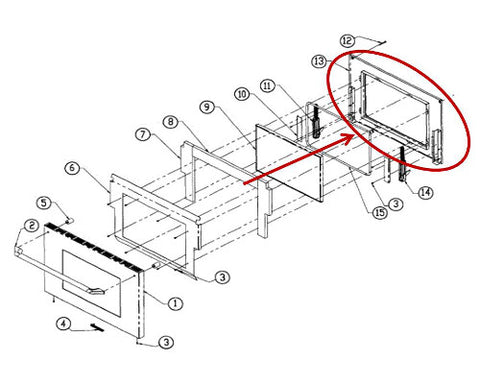 12
13
11
10
9
8
7
6
5
2
14
3
15
3
1
4
3