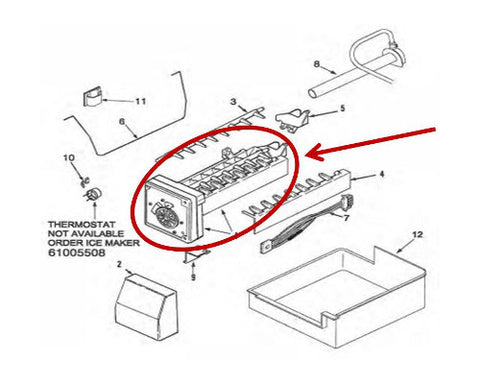 8

11

3

5

6

10

4

7

THERMOSTAT NOT AVAILABLE ORDER ICE MAKER 61005508

12

2

9