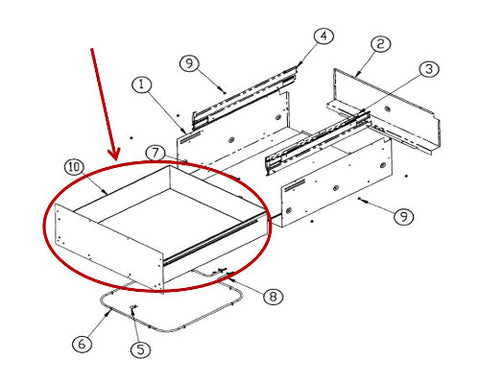 4
2
9
3
1
7
10
9
8
6
5