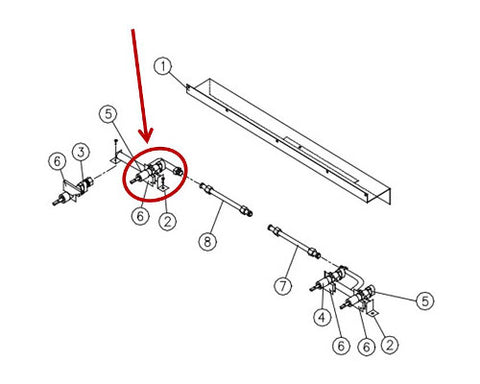 1
5
6
3
6
2
8
7
5
4
6
6
2