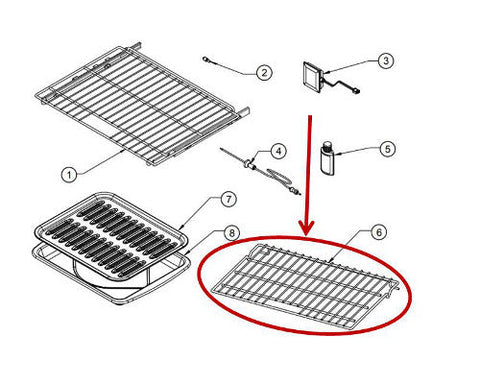 2
3
1
4
5
7
8
6