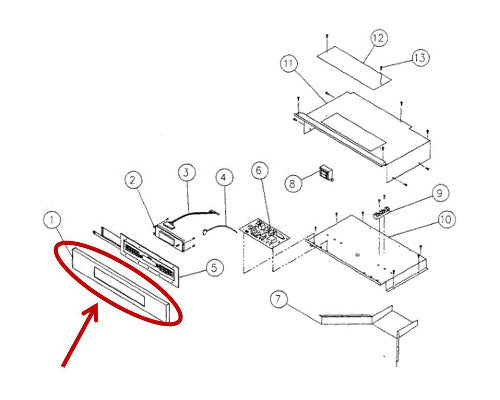 12
13
11
2
3
4
6
8
9
10
1
5
7