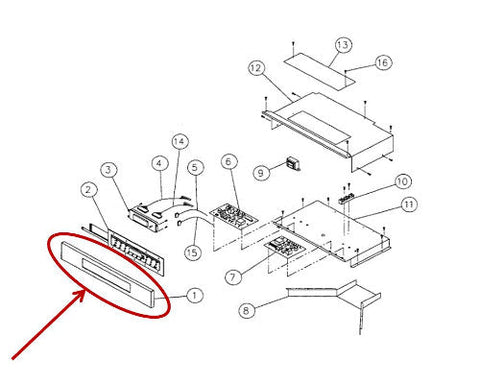 13
16
12
14
4
5
6
3
9
2
10
11
15
7
1
8